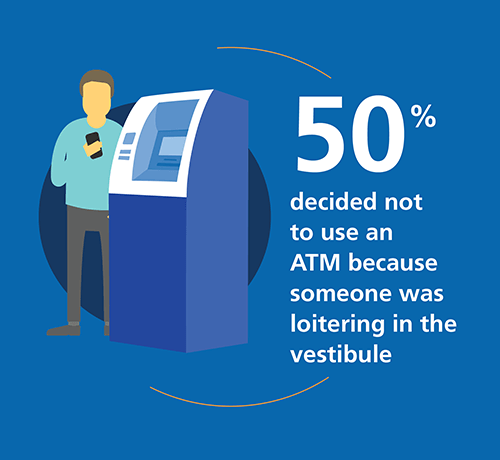 50%

decided not to use an ATM because someone was loitering in the vestibule